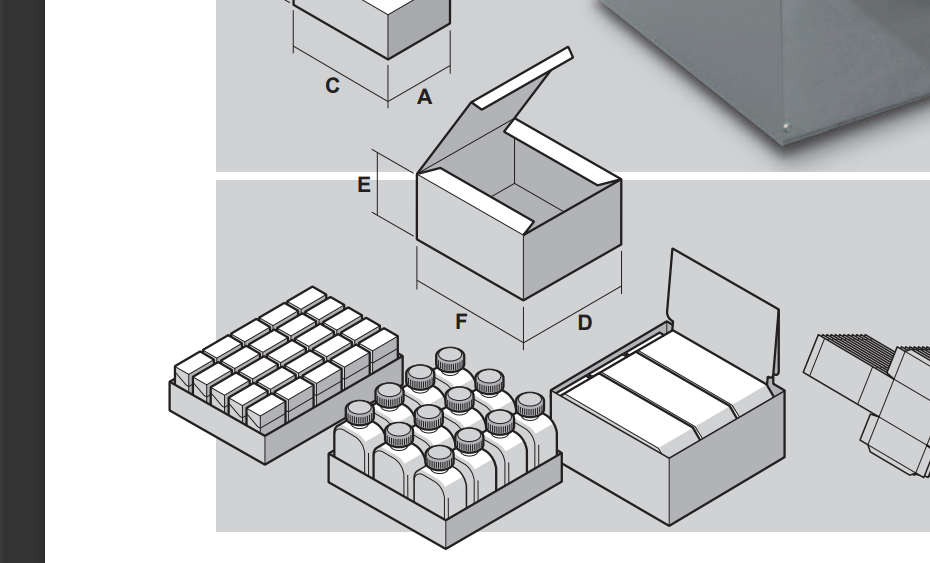 C
A
E
F
D